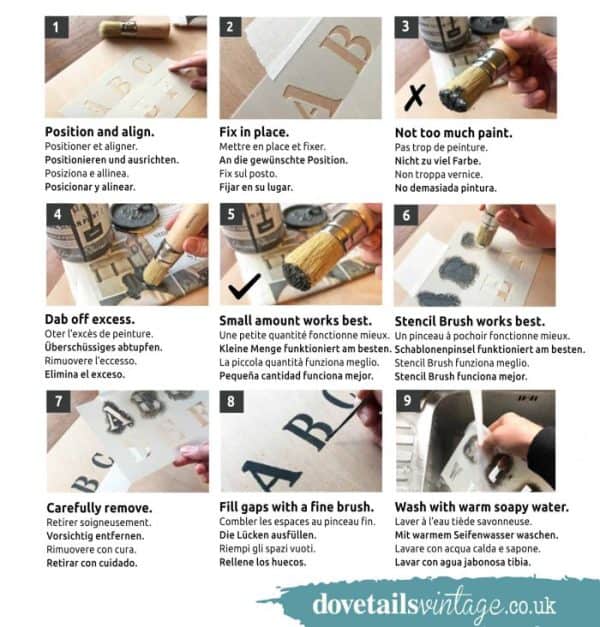 1

Position and align.
Positioner et aligner.
Positionieren und ausrichten.
Posiziona e allinea.
Posicionar y alinear.

2

Fix in place.
Mettre en place et fixer.
An die gewünschte Position.
Fix sul posto.
Fijar en su lugar.

3

Not too much paint.
Pas trop de peinture.
Nicht zu viel Farbe.
Non troppa vernice.
No demasiada pintura.

4

Dab off excess.
Oter l'excès de peinture.
Überschüssiges abtupfen.
Rimuovere l'eccesso.
Elimina el exceso.

5

Small amount works best.
Une petite quantité fonctionne mieux.
Kleine Menge funktioniert am besten.
La piccola quantità funziona meglio.
Pequeña cantidad funciona mejor.

6

Stencil Brush works best.
Un pinceau à pochoir fonctionne mieux.
Schablonenpinsel funktioniert am besten.
Stencil Brush funziona meglio.
Stencil Brush funciona mejor.

7

Carefully remove.
Retirer soigneusement.
Vorsichtig entfernen.
Rimuovere con cura.
Retirar con cuidado.

8

Fill gaps with a fine brush.
Combler les espaces au pinceau fin.
Die Lücken ausfüllen.
Riempi gli spazi vuoti.
Rellene los huecos.

9

Wash with warm soapy water.
Laver à l'eau tiède savonneuse.
Mit warmem Seifenwasser waschen.
Lavare con acqua calda e sapone.
Lavar con agua jabonosa tibia.

dovetailsvintage.co.uk